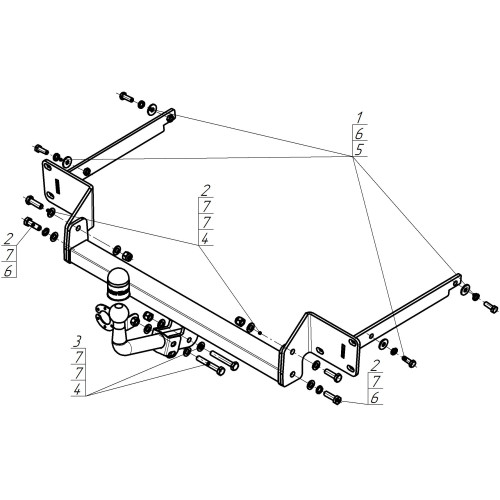 1
6
5

2
7
7
4

2
7
6

3
7
7
4

2
7
6